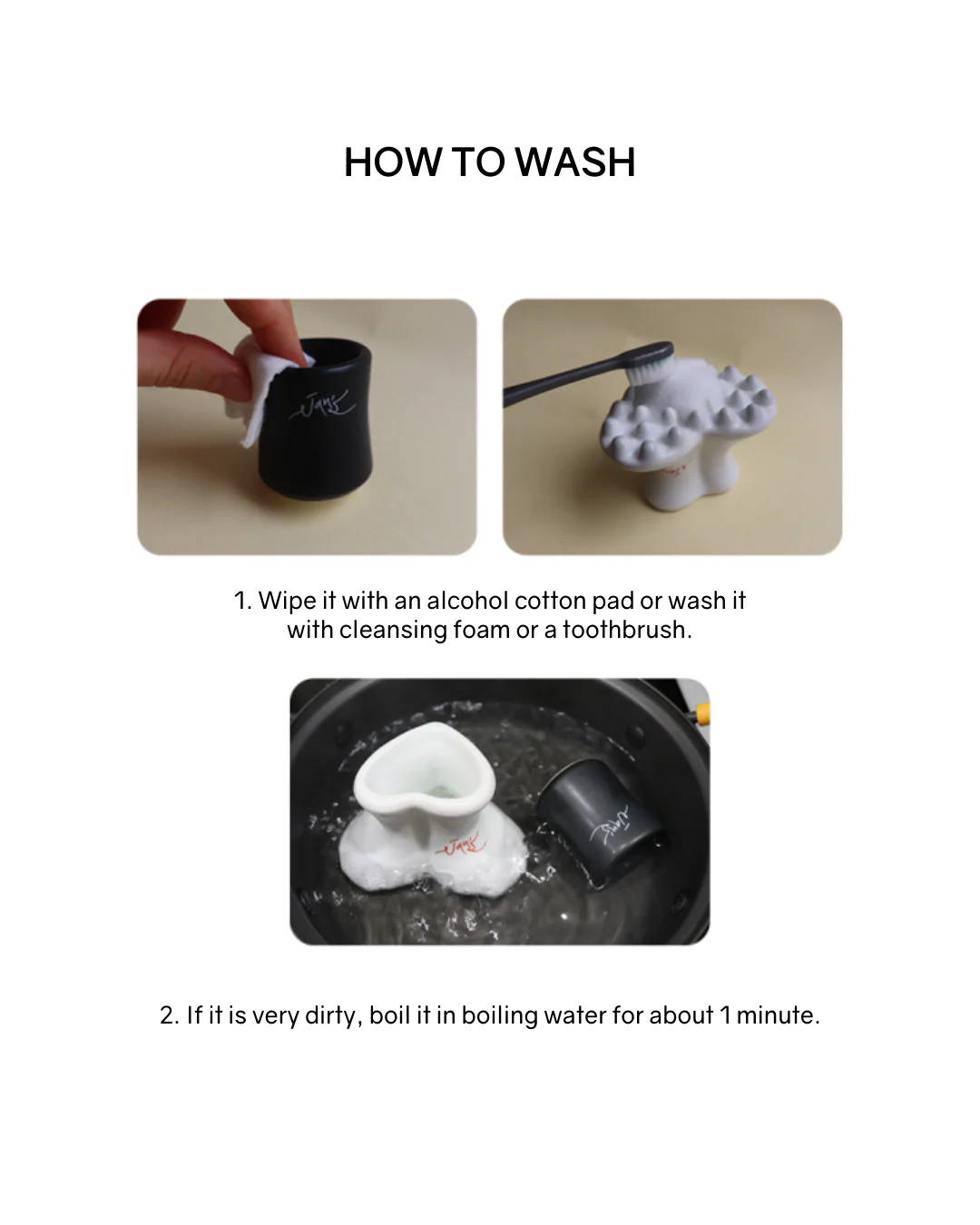 HOW TO WASH

1. Wipe it with an alcohol cotton pad or wash it with cleansing foam or a toothbrush.

2. If it is very dirty, boil it in boiling water for about 1 minute.